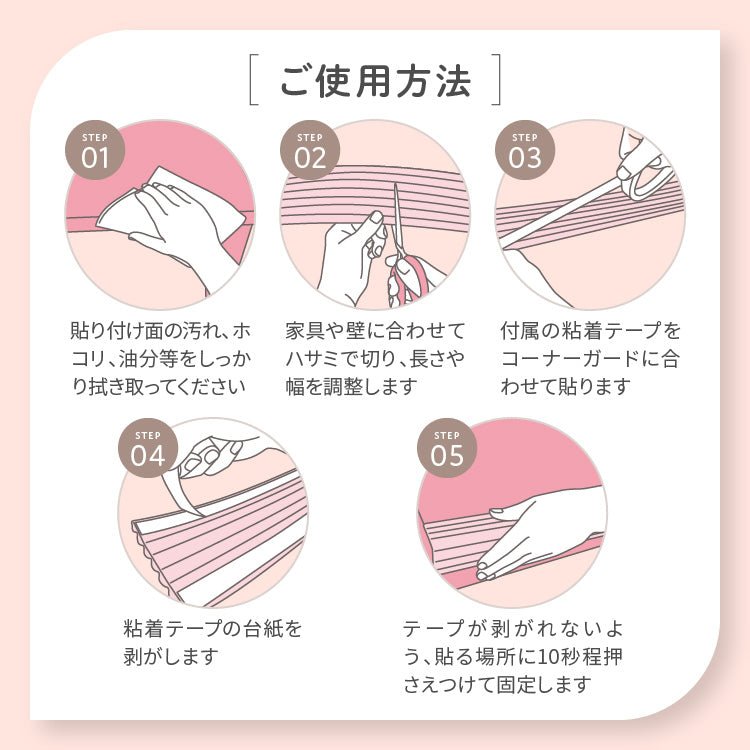 [ ご使用方法 ]

STEP 01

貼り付け面の汚れ、ホコリ、油分等をしっかり拭き取ってください

STEP 02

家具や壁に合わせてハサミで切り、長さや幅を調整します

STEP 03

付属の粘着テープをコーナーガードに合わせて貼ります

STEP 04

粘着テープの台紙を剥がします

STEP 05

テープが剥がれないよう、貼る場所に10秒程押さえつけて固定します